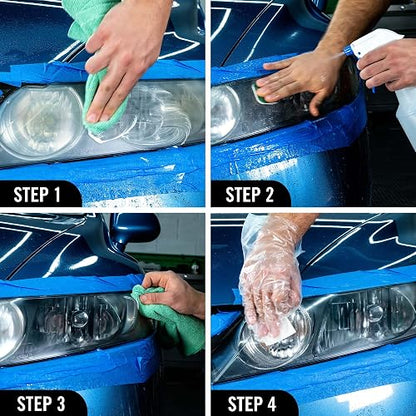 STEP 1

STEP 2

STEP 3

STEP 4