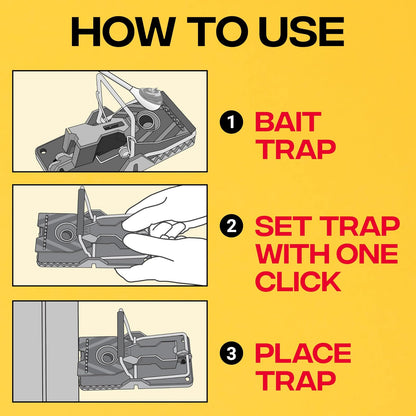 HOW TO USE

1 BAIT TRAP

2 SET TRAP WITH ONE CLICK

3 PLACE TRAP