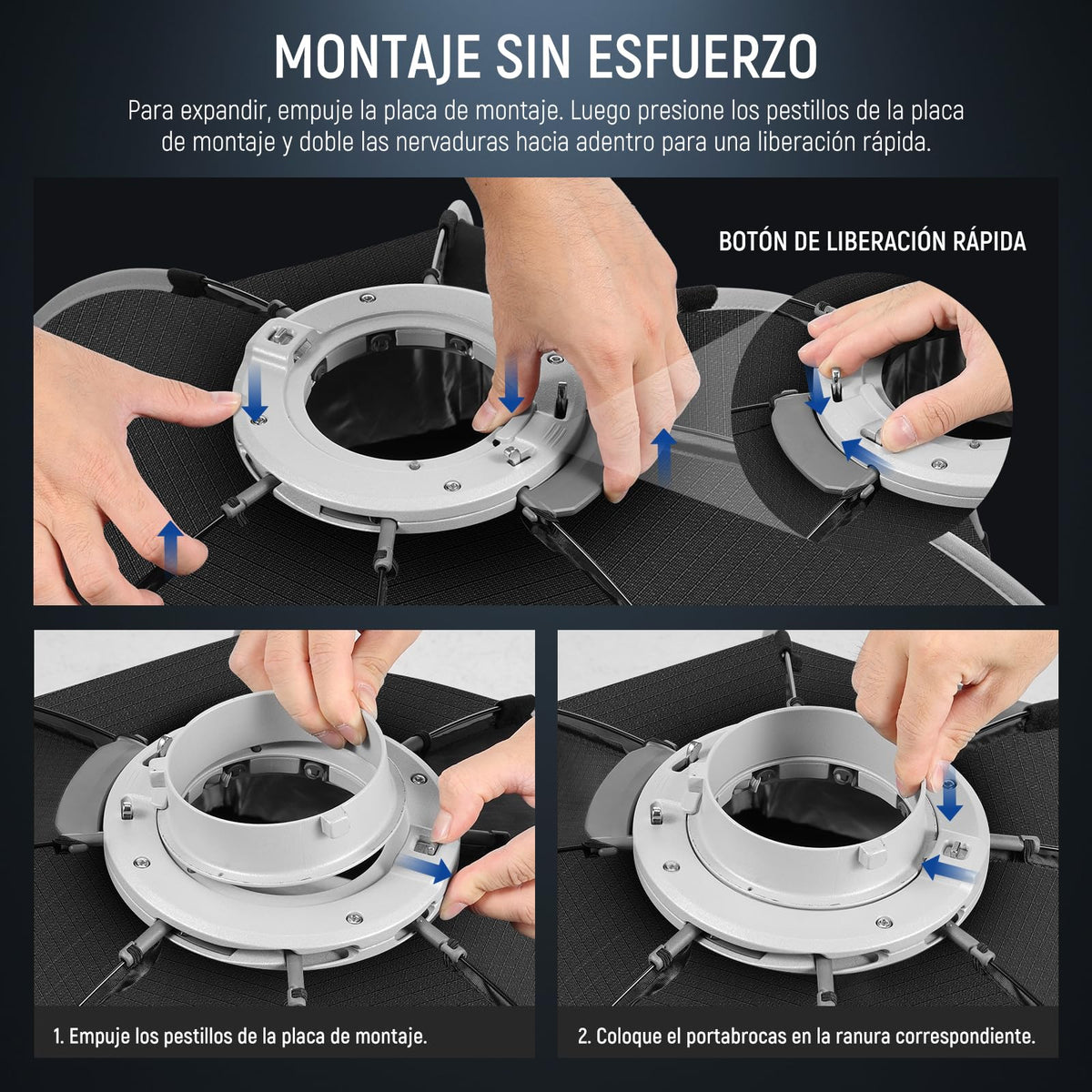 MONTAJE SIN ESFUERZO

Para expandir, empuje la placa de montaje. Luego presione los pestillos de la placa de montaje y doble las nervaduras hacia adentro para una liberación rápida.

BOTÓN DE LIBERACIÓN RÁPIDA

1. Empuje los pestillos de la placa de montaje.

2. Coloque el portabrocas en la ranura correspondiente.