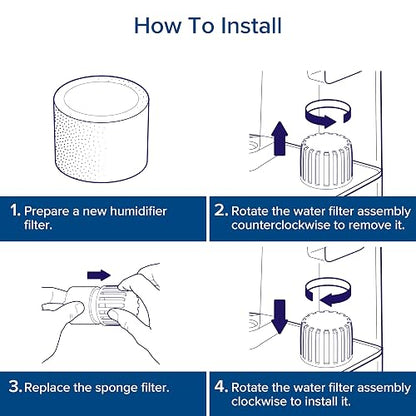 How To Install

1. Prepare a new humidifier filter.

2. Rotate the water filter assembly counterclockwise to remove it.

3. Replace the sponge filter.

4. Rotate the water filter assembly clockwise to install it.