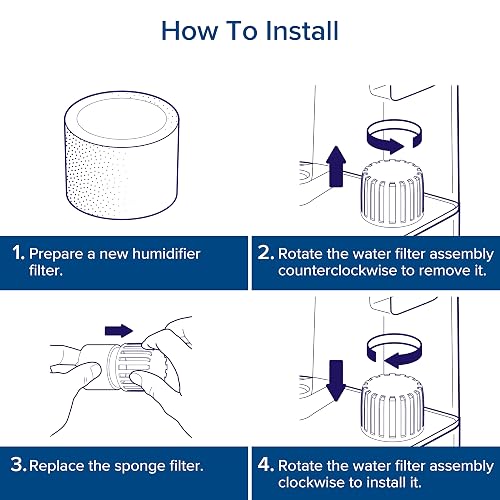 How To Install

1. Prepare a new humidifier filter.

2. Rotate the water filter assembly counterclockwise to remove it.

3. Replace the sponge filter.

4. Rotate the water filter assembly clockwise to install it.