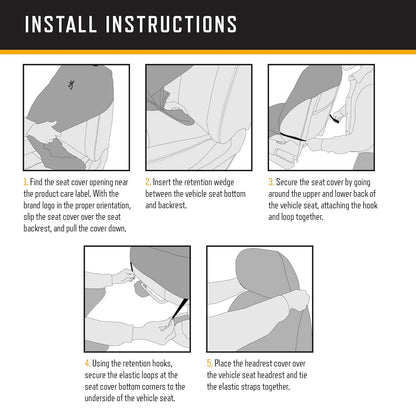 INSTALL INSTRUCTIONS

1. Find the seat cover opening near the product care label. With the brand logo in the proper orientation, slip the seat cover over the seat backrest, and pull the cover down.

2. Insert the retention wedge between the vehicle seat bottom and backrest.

3. Secure the seat cover by going around the upper and lower back of the vehicle seat, attaching the hook and loop together.

4. Using the retention hooks, secure the elastic loops at the seat cover bottom corners to the underside of the vehicle seat.

5. Place the headrest cover over the vehicle seat headrest and tie the elastic straps together.