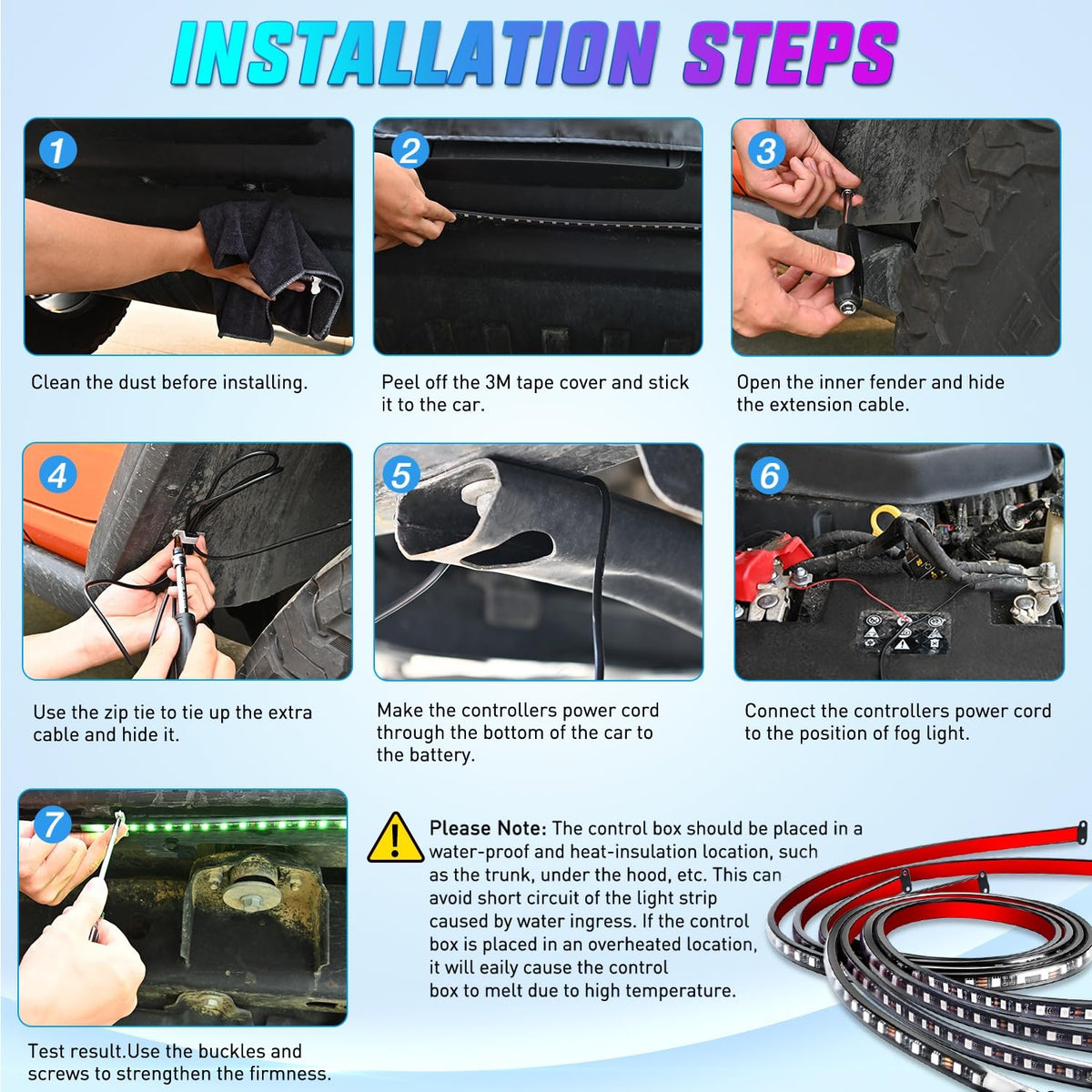 INSTALLATION STEPS

1

Clean the dust before installing.

2

Peel off the 3M tape cover and stick it to the car.

3

Open the inner fender and hide the extension cable.

4

Use the zip tie to tie up the extra cable and hide it.

5

Make the controllers power cord through the bottom of the car to the battery.

6

Connect the controllers power cord to the position of fog light.

7

Test result.Use the buckles and screws to strengthen the firmness.

Please Note: The control box should be placed in a water-proof and heat-insulation location, such as the trunk, under the hood, etc. This can avoid short circuit of the light strip caused by water ingress. If the control box is placed in an overheated location, it will eaily cause the control box to melt due to high temperature.