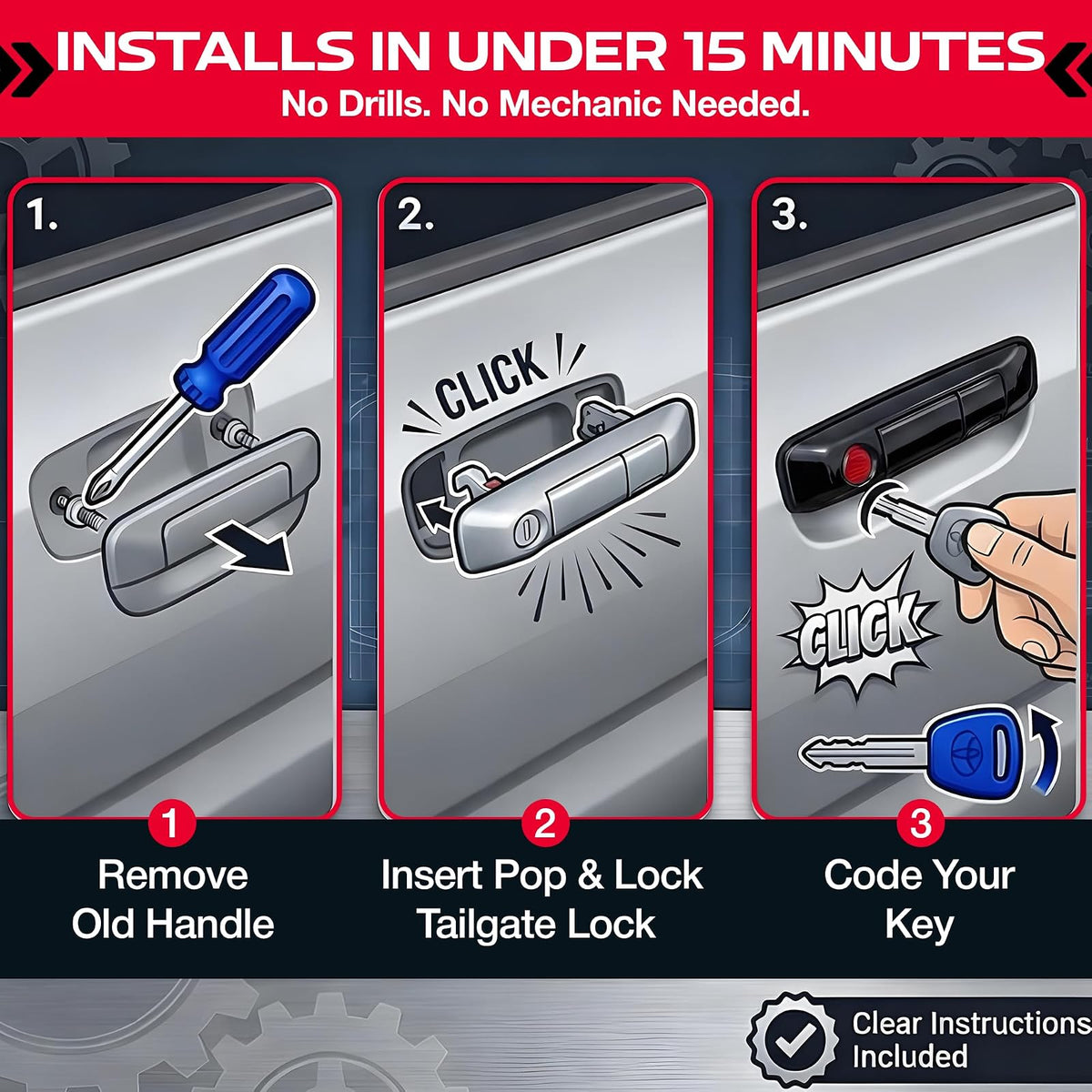 INSTALLS IN UNDER 15 MINUTES
No Drills. No Mechanic Needed.

1.

2.

CLICK

3.

CLICK

1
Remove Old Handle

2
Insert Pop & Lock Tailgate Lock

3
Code Your Key

Clear Instructions Included