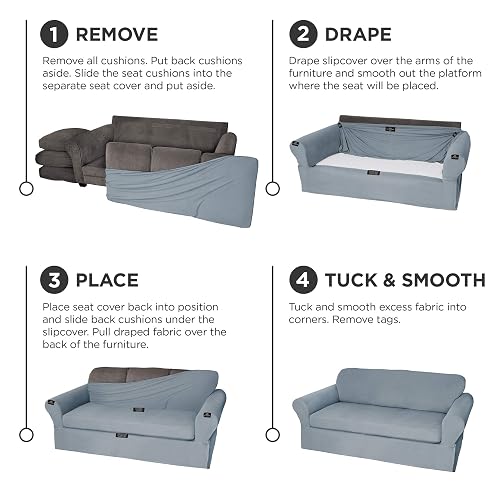 1 REMOVE

Remove all cushions. Put back cushions aside. Slide the seat cushions into the separate seat cover and put aside.

2 DRAPE

Drape slipcover over the arms of the furniture and smooth out the platform where the seat will be placed.

3 PLACE

Place seat cover back into position and slide back cushions under the slipcover. Pull draped fabric over the back of the furniture.

4 TUCK & SMOOTH

Tuck and smooth excess fabric into corners. Remove tags.