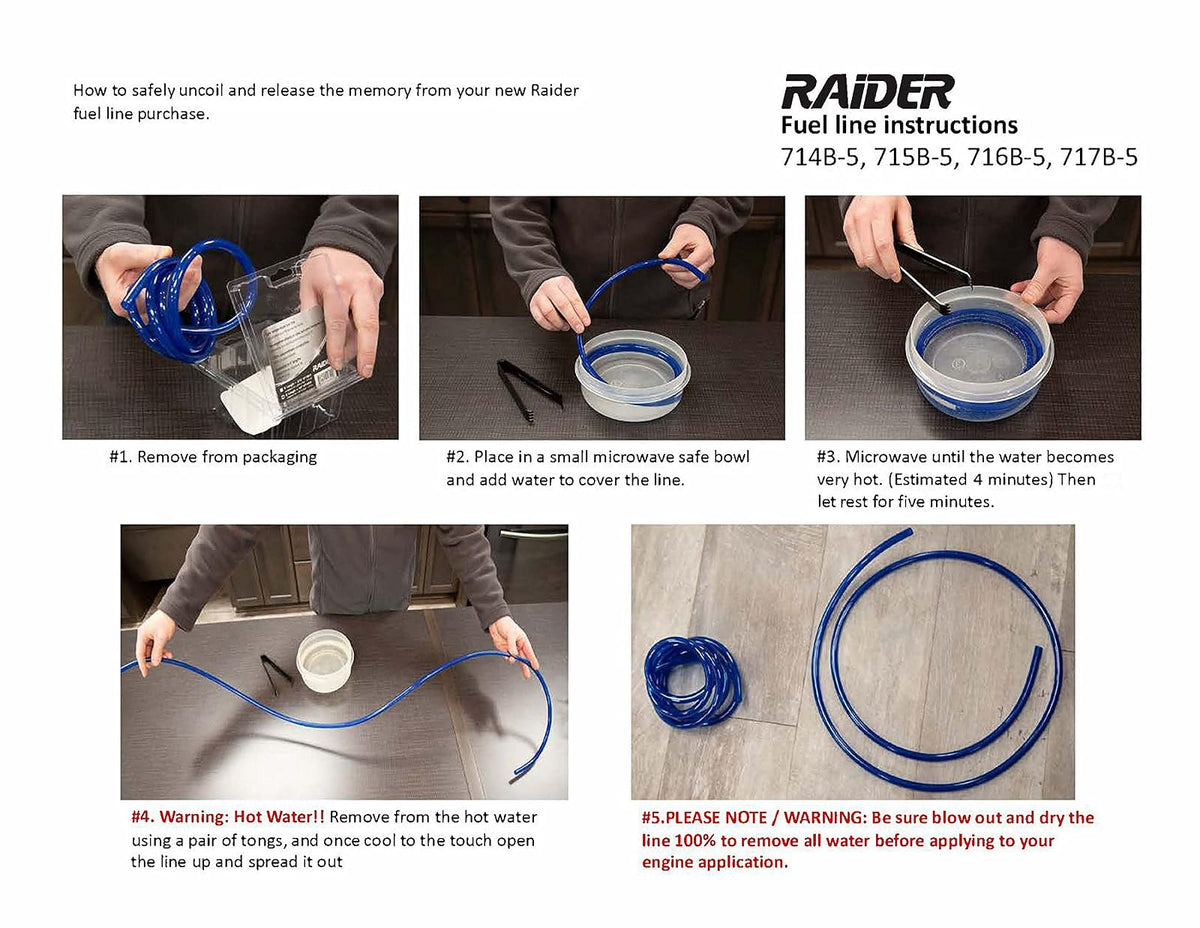 How to safely uncoil and release the memory from your new Raider fuel line purchase.

RAIDER
Fuel line instructions
714B-5, 715B-5, 716B-5, 717B-5

RAIDER

#1. Remove from packaging

#2. Place in a small microwave safe bowl and add water to cover the line.

#3. Microwave until the water becomes very hot. (Estimated 4 minutes) Then let rest for five minutes.

#4. Warning: Hot Water!! Remove from the hot water using a pair of tongs, and once cool to the touch open the line up and spread it out

#5.PLEASE NOTE / WARNING: Be sure blow out and dry the line 100% to remove all water before applying to your engine application.