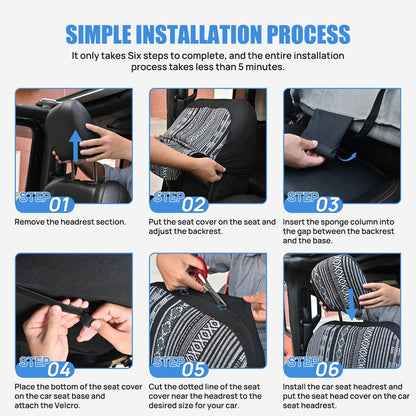 SIMPLE INSTALLATION PROCESS

It only takes Six steps to complete, and the entire installation process takes less than 5 minutes.

STEP 01
Remove the headrest section.

STEP 02
Put the seat cover on the seat and adjust the backrest.

STEP 03
Insert the sponge column into the gap between the backrest and the base.

STEP 04
Place the bottom of the seat cover on the car seat base and attach the Velcro.

STEP 05
Cut the dotted line of the seat cover near the headrest to the desired size for your car.

STEP 06
Install the car seat headrest and put the seat head cover on the car seat headrest.