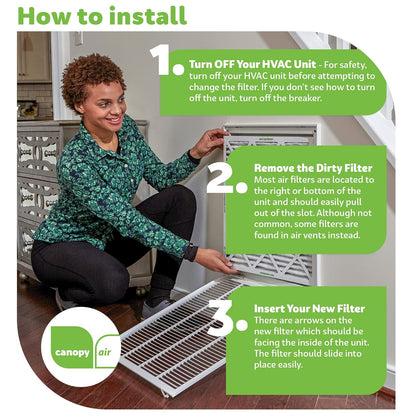 How to install

1. Turn OFF Your HVAC Unit - For safety, turn off your HVAC unit before attempting to change the filter. If you don't see how to turn off the unit, turn off the breaker.

2. Remove the Dirty Filter
Most air filters are located to the right or bottom of the unit and should easily pull out of the slot. Although not common, some filters are found in air vents instead.

3. Insert Your New Filter
There are arrows on the new filter which should be facing the inside of the unit. The filter should slide into place easily.

canopy air