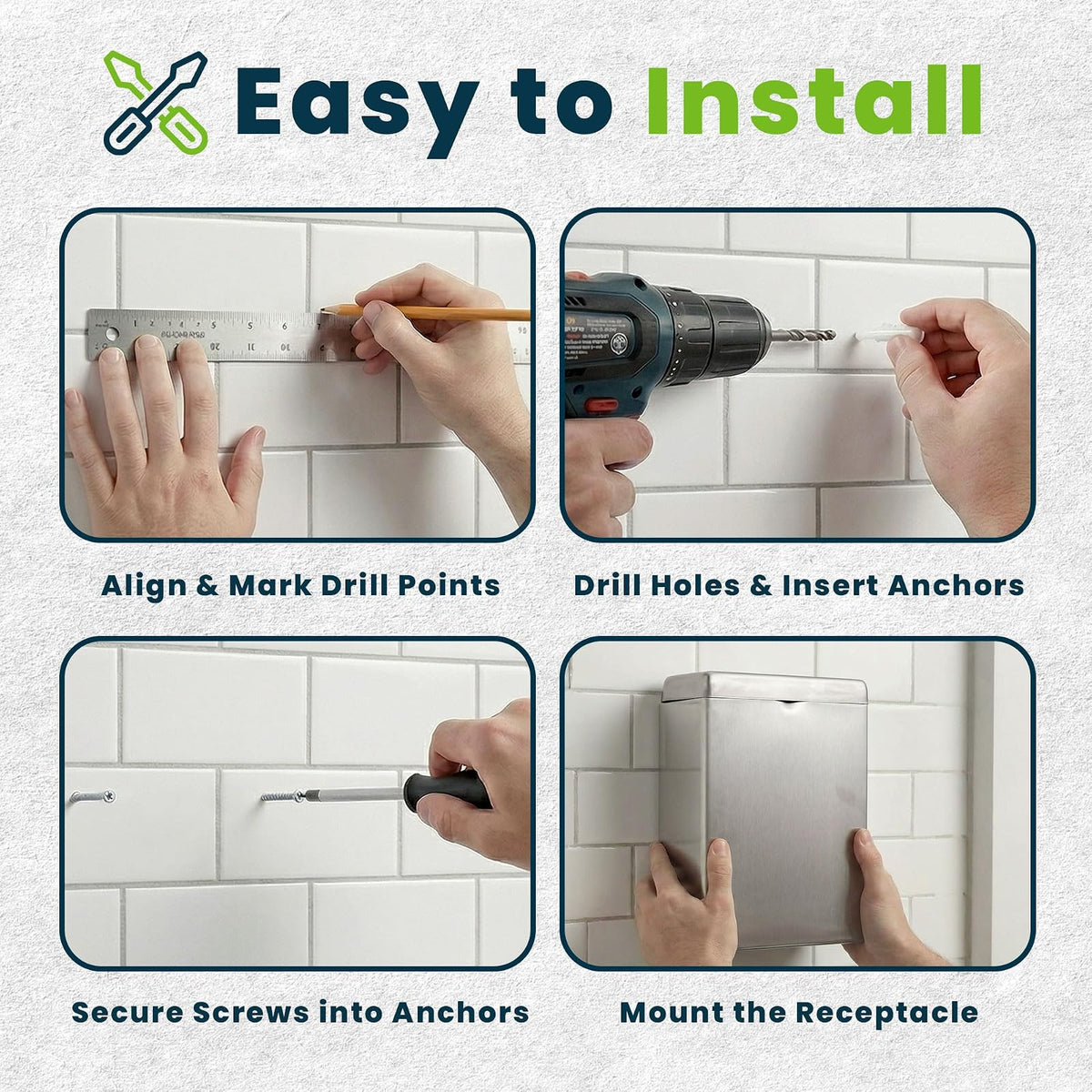 Easy to Install

Align & Mark Drill Points

Drill Holes & Insert Anchors

Secure Screws into Anchors

Mount the Receptacle