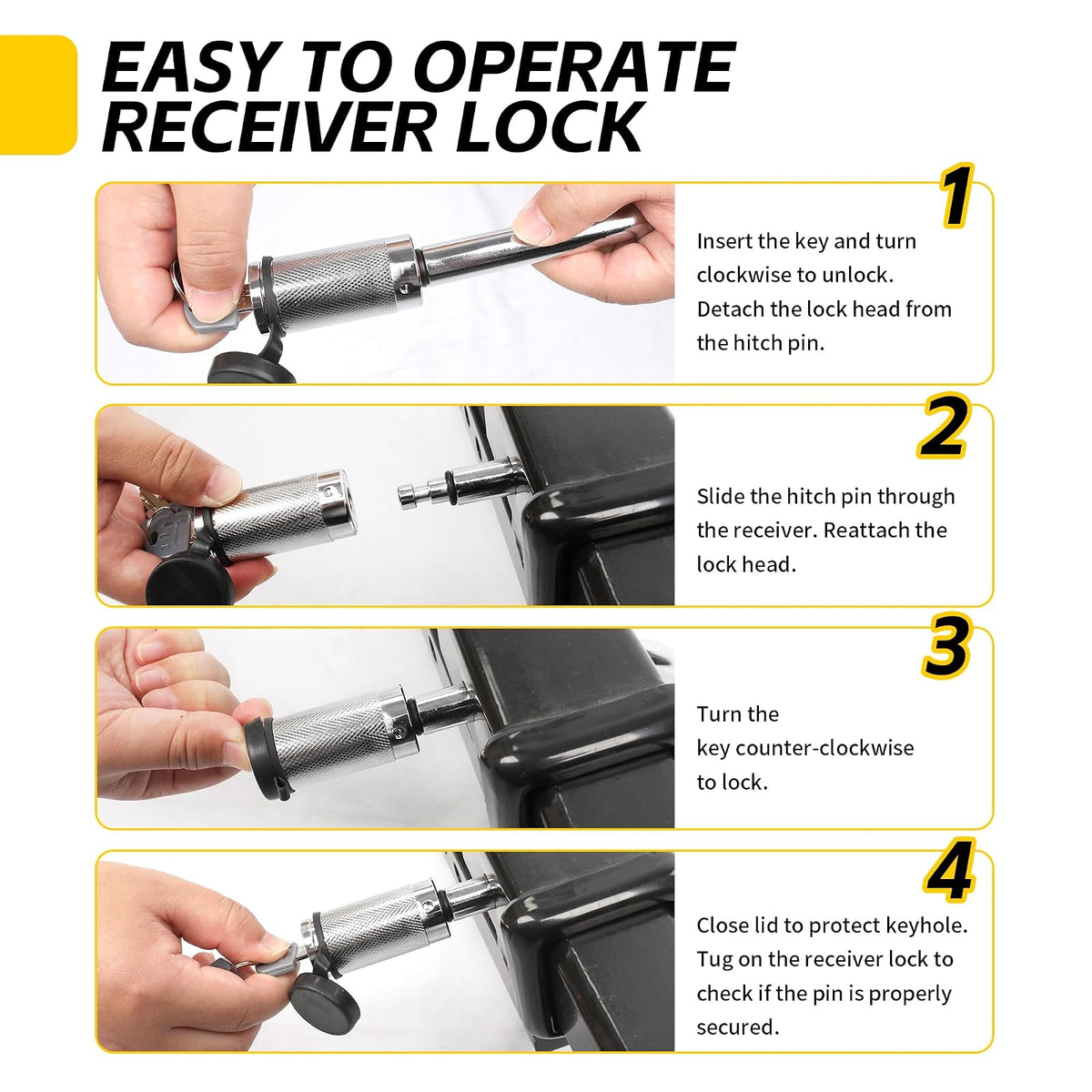 EASY TO OPERATE RECEIVER LOCK

1

Insert the key and turn clockwise to unlock. Detach the lock head from the hitch pin.

2

Slide the hitch pin through the receiver. Reattach the lock head.

3

Turn the key counter-clockwise to lock.

4

Close lid to protect keyhole. Tug on the receiver lock to check if the pin is properly secured.