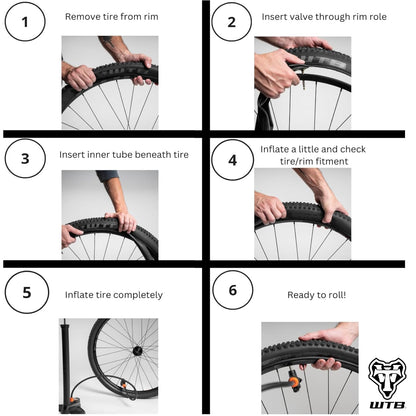 1

Remove tire from rim

WTB

2

Insert valve through rim role

WTB

3

Insert inner tube beneath tire

WTB

4

Inflate a little and check tire/rim fitment

5

Inflate tire completely

6

Ready to roll!

WTB