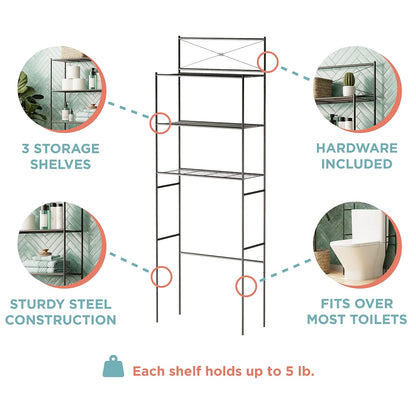 3 STORAGE SHELVES

HARDWARE INCLUDED

STURDY STEEL CONSTRUCTION

FITS OVER MOST TOILETS

Each shelf holds up to 5 lb.