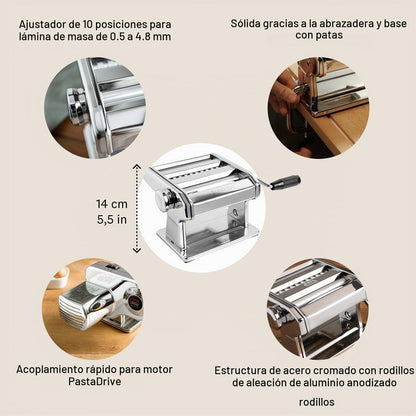 Ajustador de 10 posiciones para lámina de masa de 0.5 a 4.8 mm

Sólida gracias a la abrazadera y base con patas

14 cm
5,5 in

Acoplamiento rápido para motor PastaDrive

Estructura de acero cromado con rodillos de aleación de aluminio anodizado

rodillos