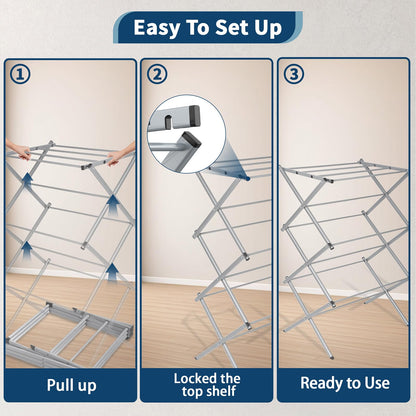 Easy To Set Up

①

Pull up

②

Locked the top shelf

③

Ready to Use