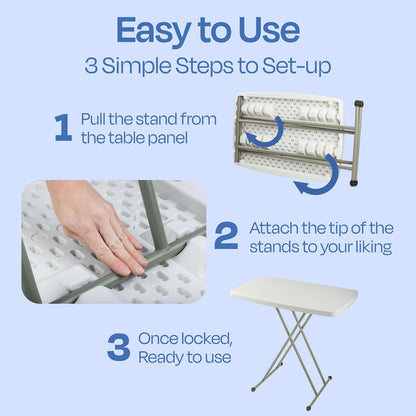 Easy to Use
3 Simple Steps to Set-up

1 Pull the stand from the table panel

2 Attach the tip of the stands to your liking

3 Once locked, Ready to use