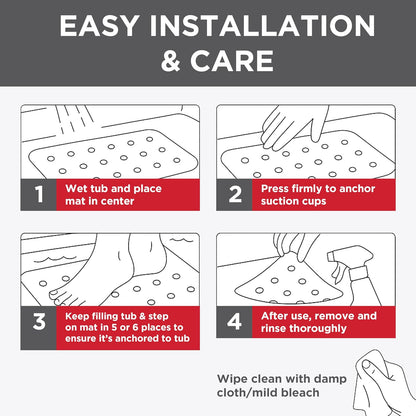 EASY INSTALLATION & CARE

1 Wet tub and place mat in center

2 Press firmly to anchor suction cups

3 Keep filling tub & step on mat in 5 or 6 places to ensure it's anchored to tub

4 After use, remove and rinse thoroughly

Wipe clean with damp cloth/mild bleach