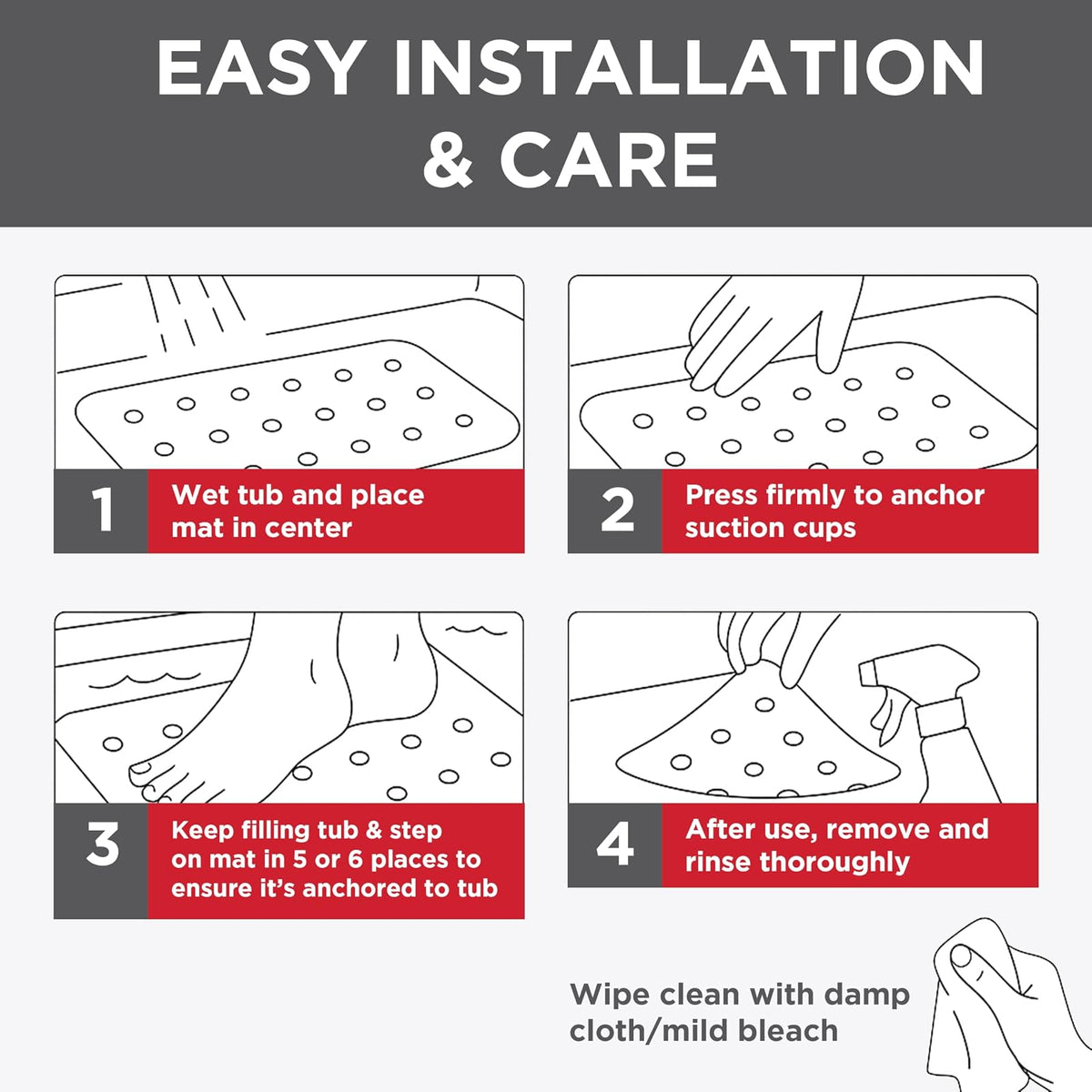 EASY INSTALLATION & CARE

1 Wet tub and place mat in center

2 Press firmly to anchor suction cups

3 Keep filling tub & step on mat in 5 or 6 places to ensure it's anchored to tub

4 After use, remove and rinse thoroughly

Wipe clean with damp cloth/mild bleach