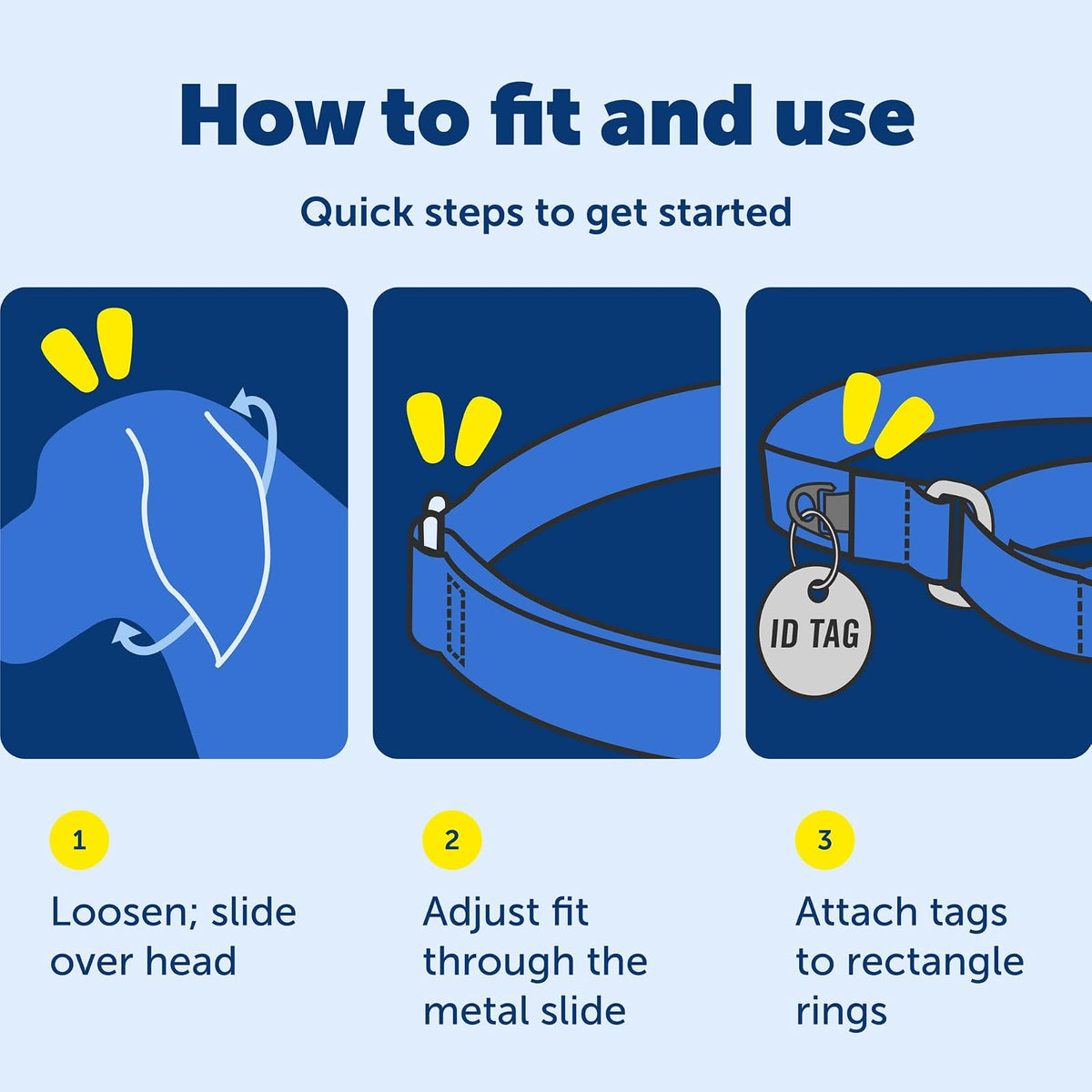 How to fit and use

Quick steps to get started

ID TAG

1

Loosen; slide over head

2

Adjust fit through the metal slide

3

Attach tags to rectangle rings