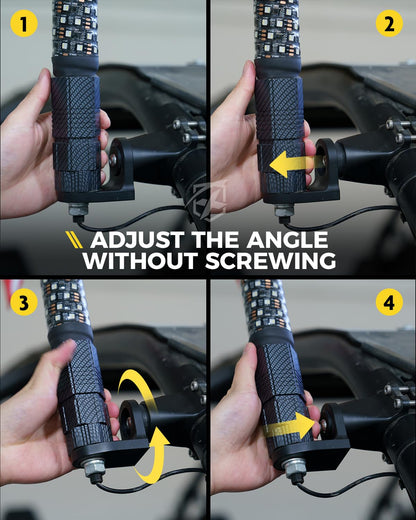 1

2

ADJUST THE ANGLE WITHOUT SCREWING

3

4