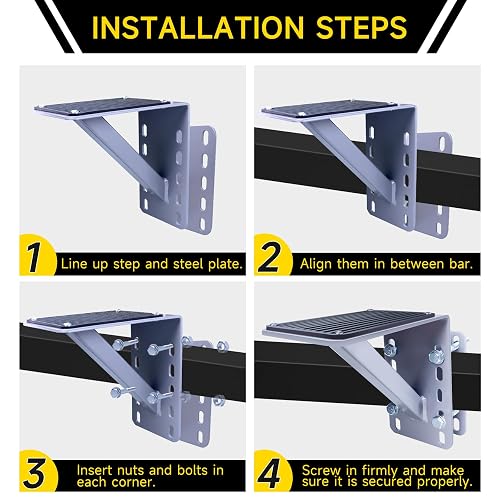 INSTALLATION STEPS

1 Line up step and steel plate.

2 Align them in between bar.

3 Insert nuts and bolts in each corner.

4 Screw in firmly and make sure it is secured properly.