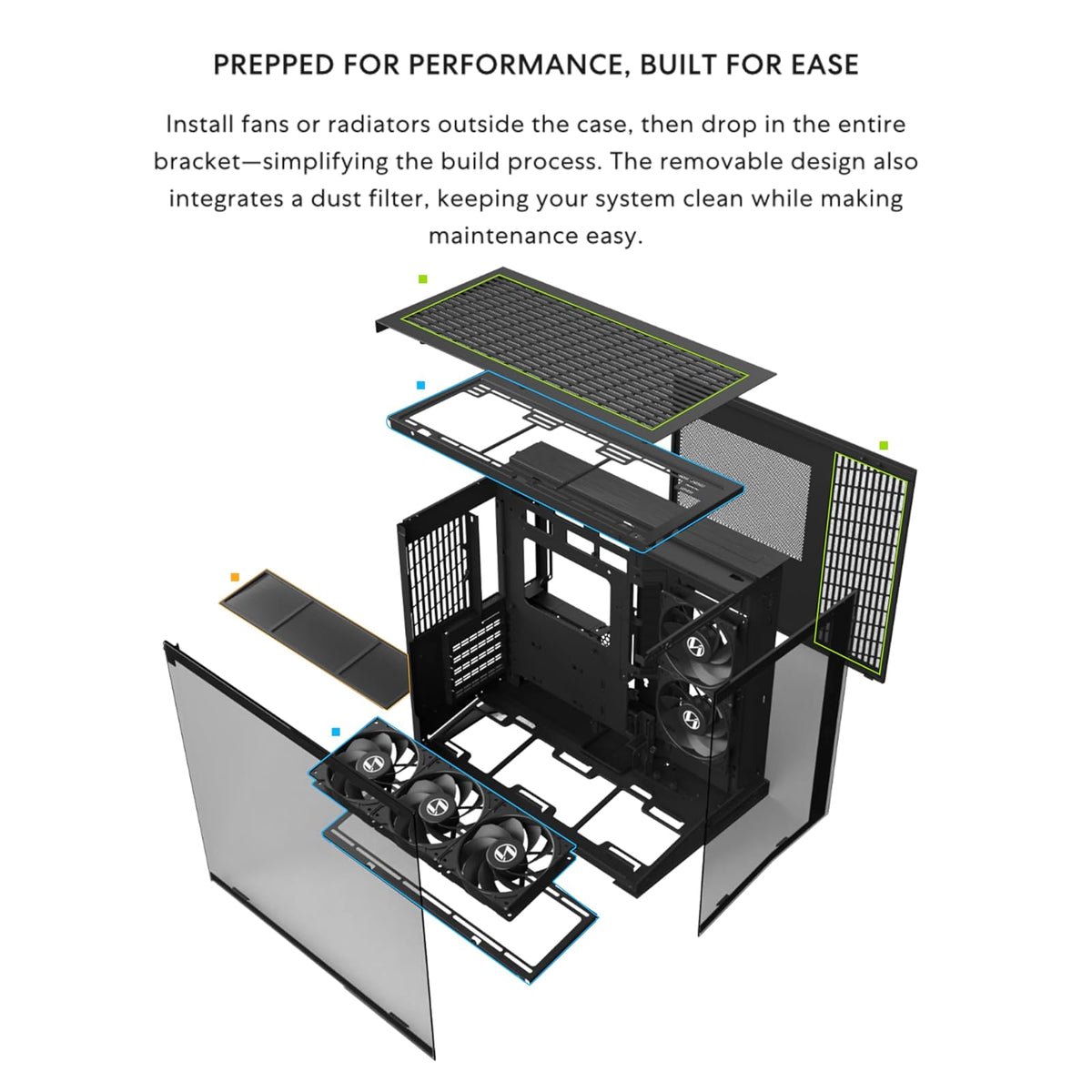 PREPPED FOR PERFORMANCE, BUILT FOR EASE

Install fans or radiators outside the case, then drop in the entire bracket—simplifying the build process. The removable design also integrates a dust filter, keeping your system clean while making maintenance easy.