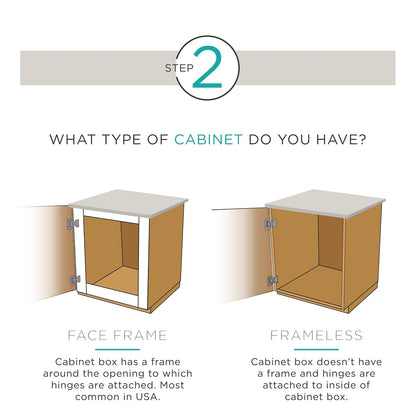 STEP 2

WHAT TYPE OF CABINET DO YOU HAVE?

FACE FRAME

Cabinet box has a frame around the opening to which hinges are attached. Most common in USA.

FRAMELESS

Cabinet box doesn't have a frame and hinges are attached to inside of cabinet box.