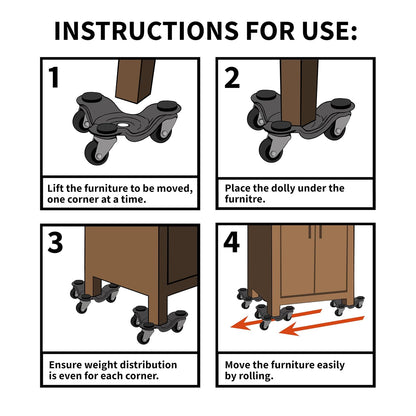 INSTRUCTIONS FOR USE:

1

Lift the furniture to be moved, one corner at a time.

2

Place the dolly under the furnitre.

3

Ensure weight distribution is even for each corner.

4

Move the furniture easily by rolling.