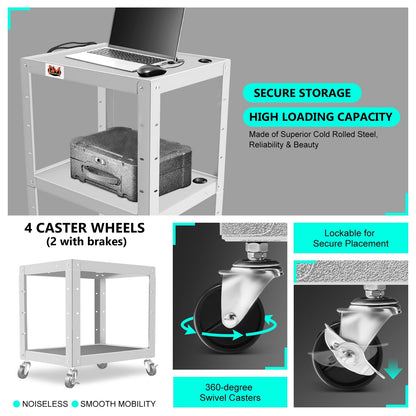 SECURE STORAGE

HIGH LOADING CAPACITY

Made of Superior Cold Rolled Steel, Reliability & Beauty

4 CASTER WHEELS
(2 with brakes)

Lockable for Secure Placement

360-degree Swivel Casters

NOISELESS SMOOTH MOBILITY