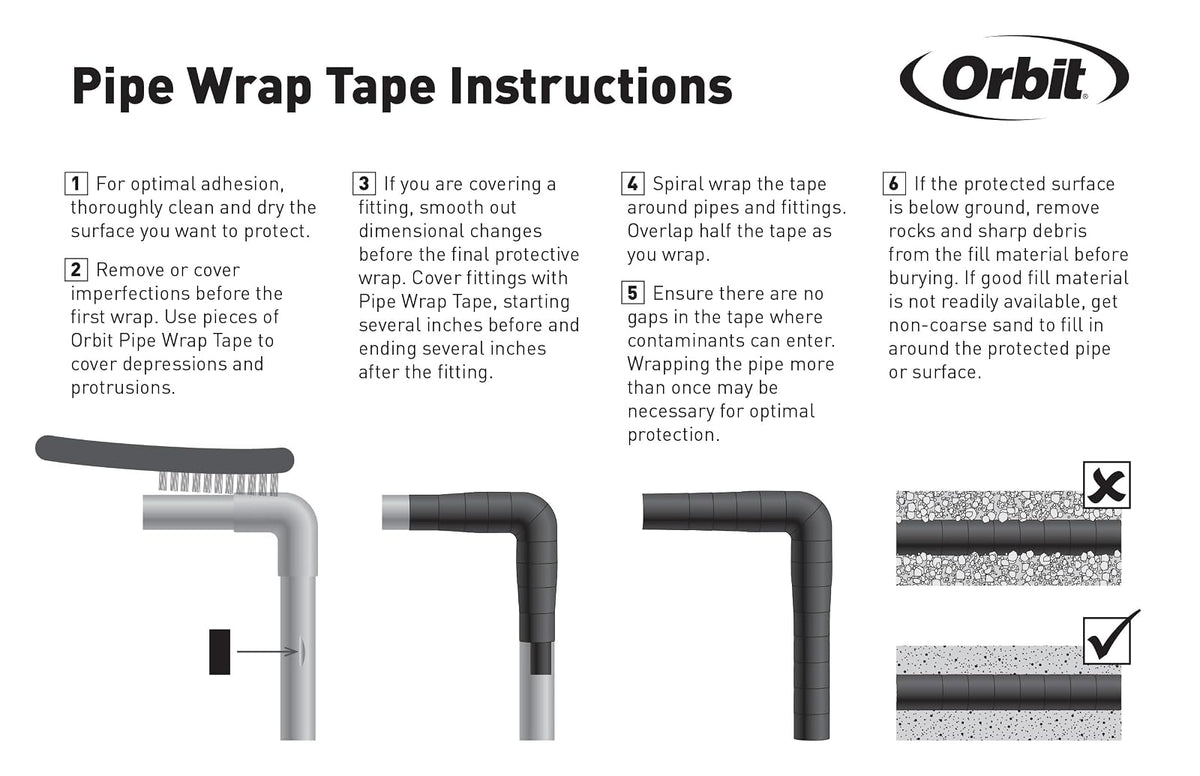 Pipe Wrap Tape Instructions

Orbit®

1 For optimal adhesion, thoroughly clean and dry the surface you want to protect.

2 Remove or cover imperfections before the first wrap. Use pieces of Orbit Pipe Wrap Tape to cover depressions and protrusions.

3 If you are covering a fitting, smooth out dimensional changes before the final protective wrap. Cover fittings with Pipe Wrap Tape, starting several inches before and ending several inches after the fitting.

4 Spiral wrap the tape around pipes and fittings. Overlap half the tape as you wrap.

5 Ensure there are no gaps in the tape where contaminants can enter. Wrapping the pipe more than once may be necessary for optimal protection.

6 If the protected surface is below ground, remove rocks and sharp debris from the fill material before burying. If good fill material is not readily available, get non-coarse sand to fill in around the protected pipe or surface.