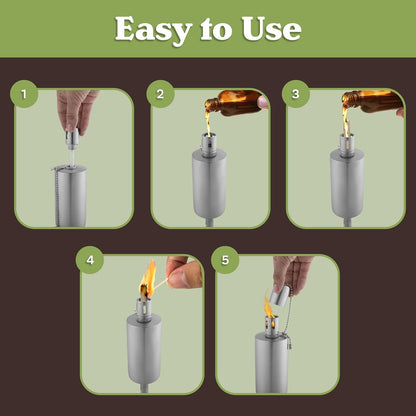 Easy to Use

1

2

3

4

5