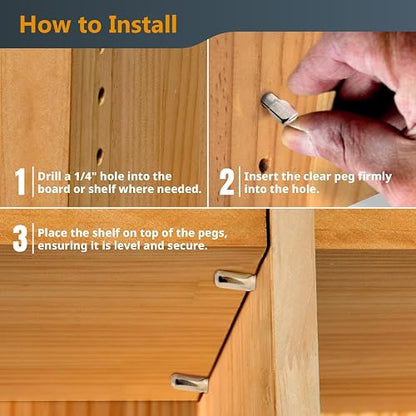 How to Install

1 Drill a 1/4" hole into the board or shelf where needed.

2 Insert the clear peg firmly into the hole.

3 Place the shelf on top of the pegs, ensuring it is level and secure.