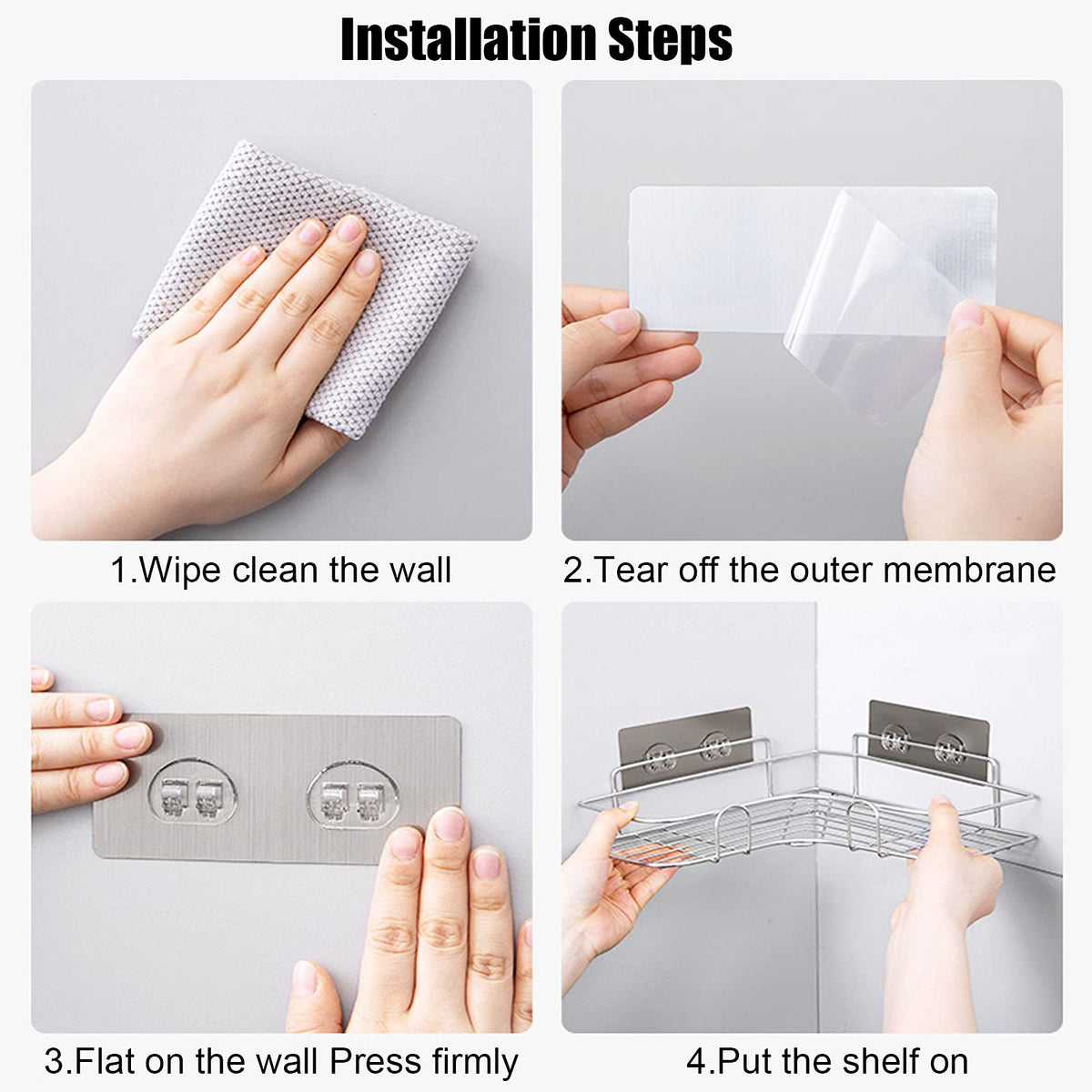 Installation Steps

1.Wipe clean the wall

2.Tear off the outer membrane

3.Flat on the wall Press firmly

4.Put the shelf on