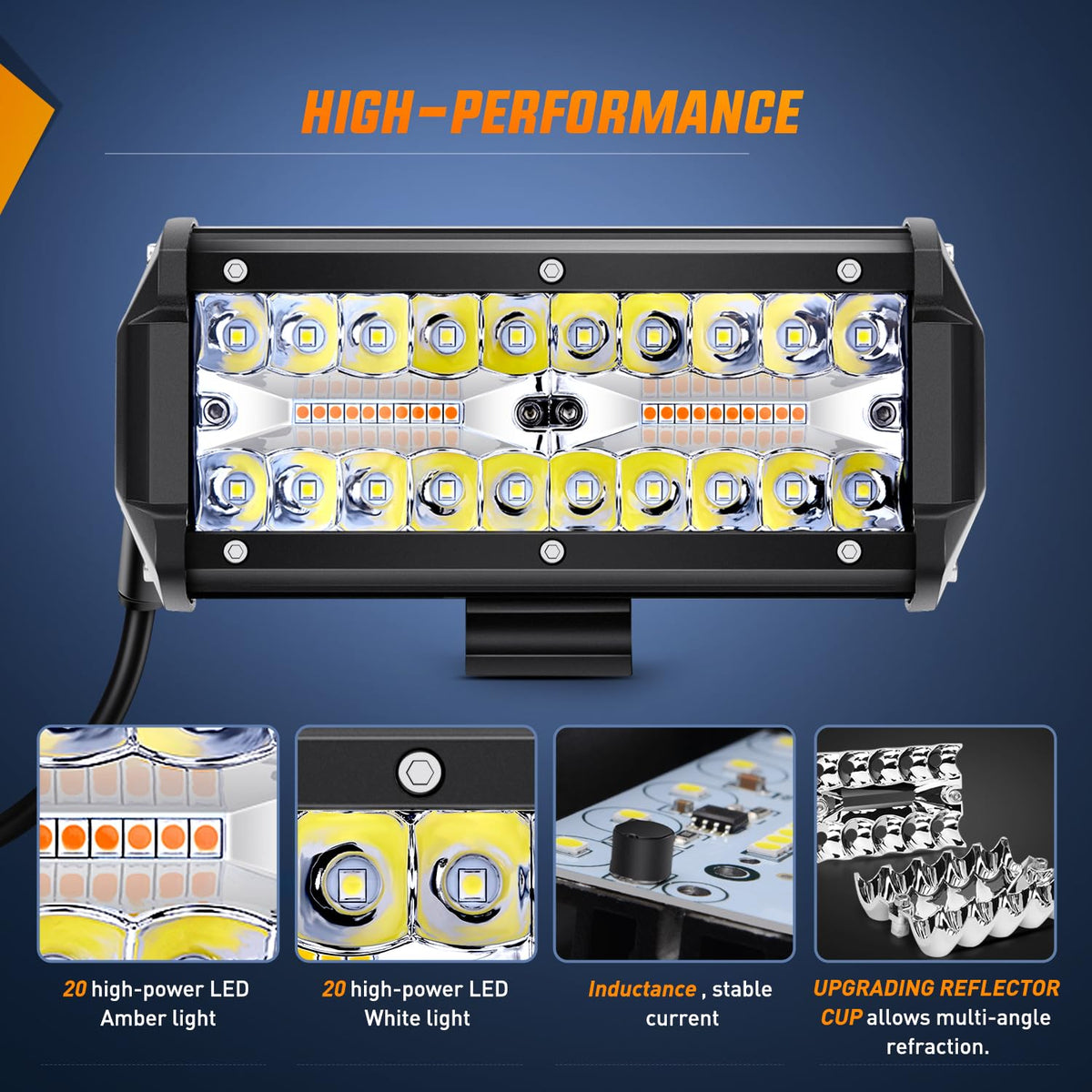 HIGH-PERFORMANCE

20 high-power LED Amber light

20 high-power LED White light

Inductance , stable current

UPGRADING REFLECTOR CUP allows multi-angle refraction.