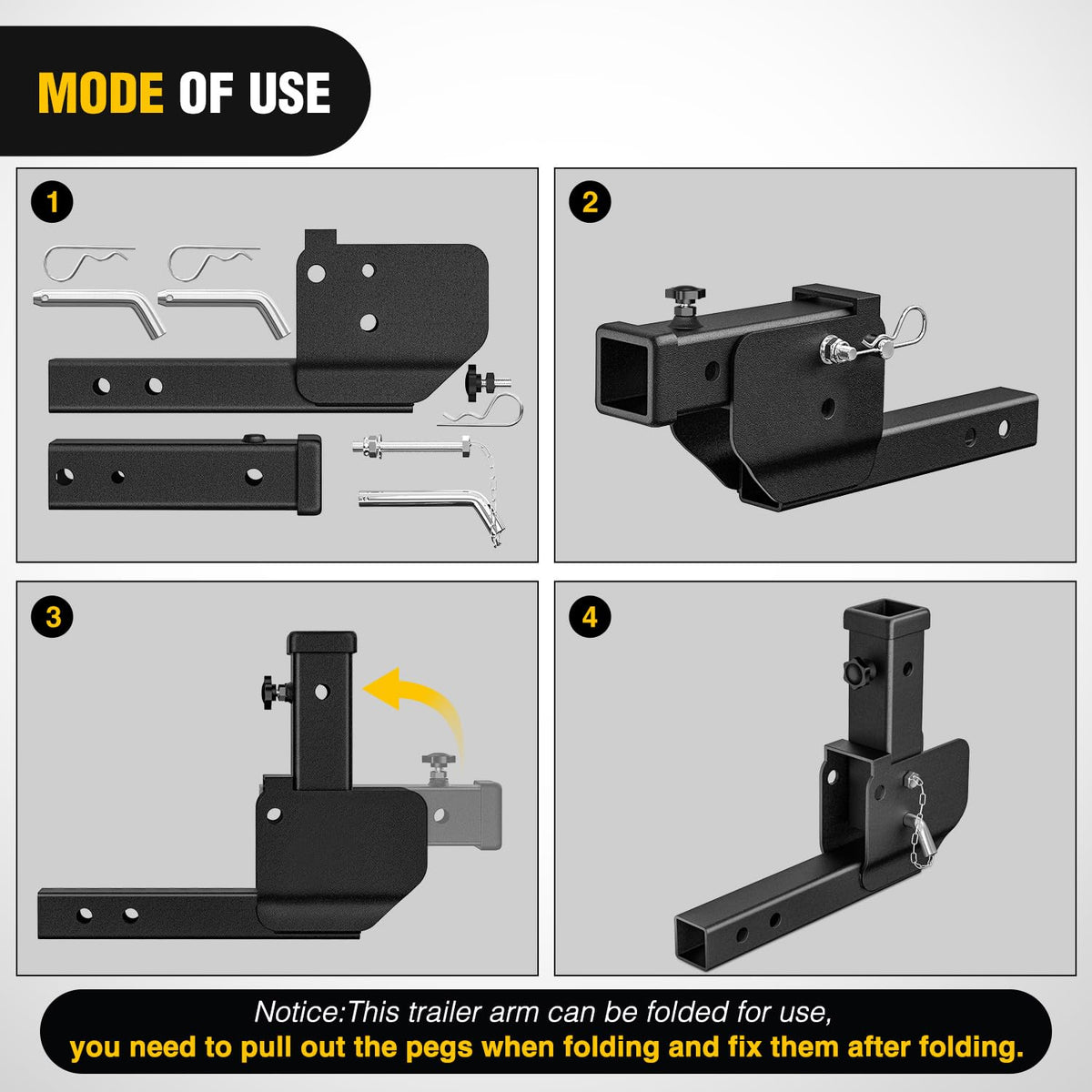 MODE OF USE

1

2

3

4

Notice:This trailer arm can be folded for use, you need to pull out the pegs when folding and fix them after folding.