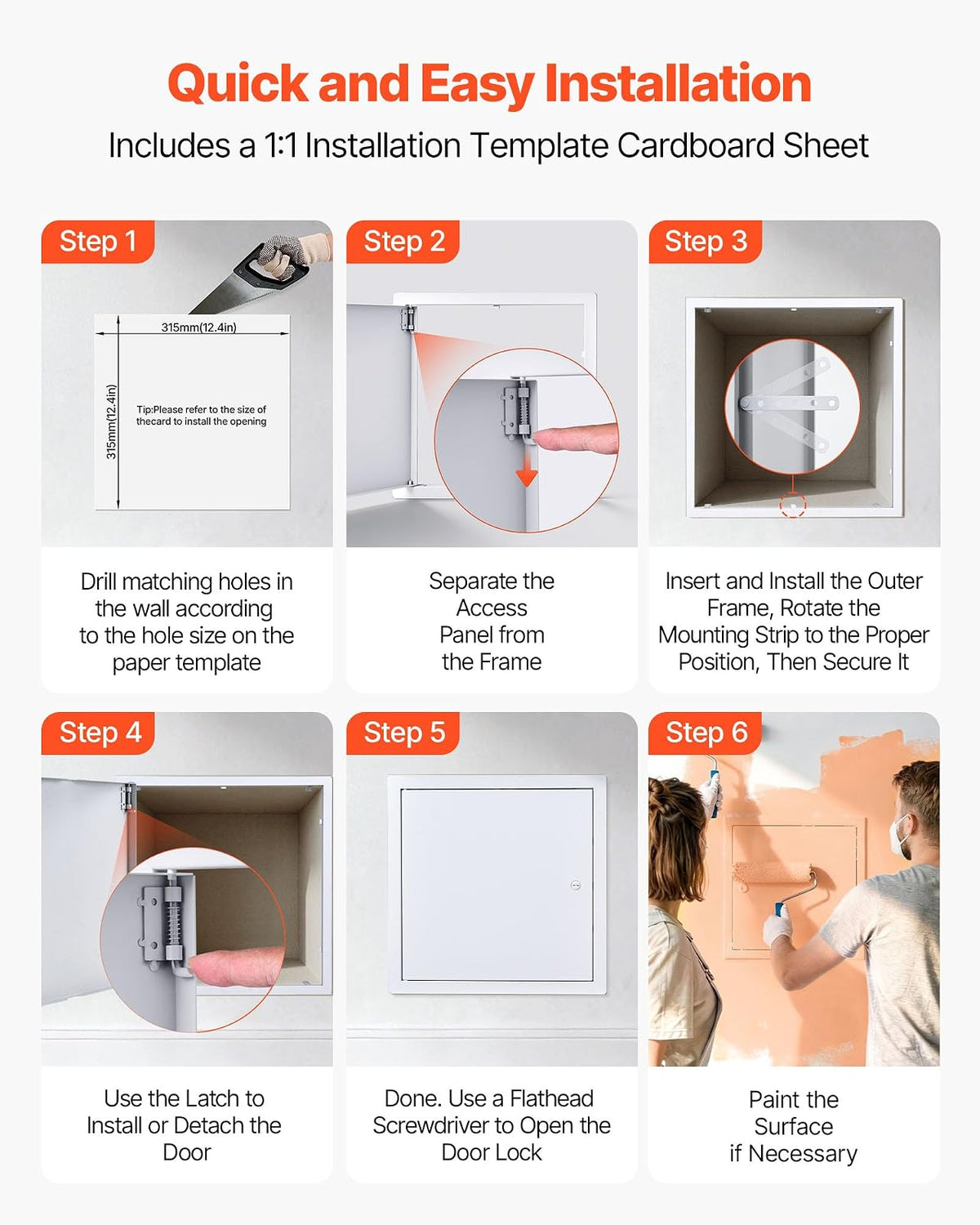 Quick and Easy Installation

Includes a 1:1 Installation Template Cardboard Sheet

Step 1

315mm(12.4in)

315mm(12.4in)

Tip:Please refer to the size of thecard to install the opening

Drill matching holes in the wall according to the hole size on the paper template

Step 2

Separate the Access Panel from the Frame

Step 3

Insert and Install the Outer Frame, Rotate the Mounting Strip to the Proper Position, Then Secure It

Step 4

Use the Latch to Install or Detach the Door

Step 5

Done. Use a Flathead Screwdriver to Open the Door Lock

Step 6

Paint the Surface if Necessary