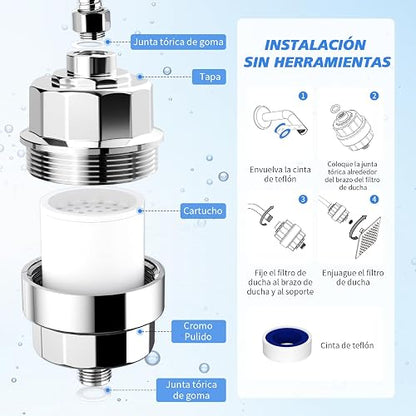 Junta tórica de goma

Tapa

Cartucho

Cromo Pulido

Junta tórica de goma

INSTALACIÓN SIN HERRAMIENTAS

1

Envuelva la cinta de teflón

2

Coloque la junta tórica alrededor del brazo del filtro de ducha

3

Fije el filtro de ducha al brazo de ducha y al soporte

4

Enjuague el filtro de ducha

Cinta de teflón