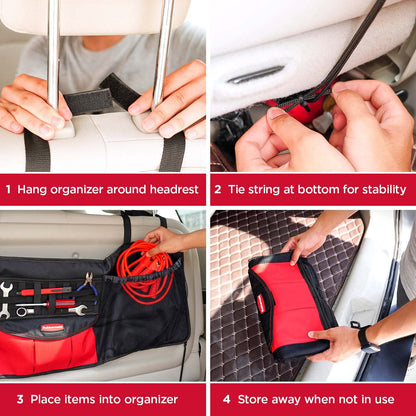 1 Hang organizer around headrest

2 Tie string at bottom for stability

Rubbermaid

3 Place items into organizer

4 Store away when not in use