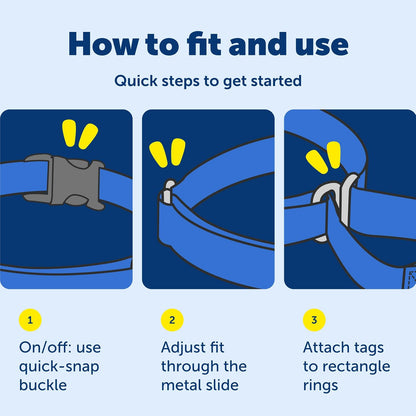 How to fit and use

Quick steps to get started

1

On/off: use quick-snap buckle

2

Adjust fit through the metal slide

3

Attach tags to rectangle rings