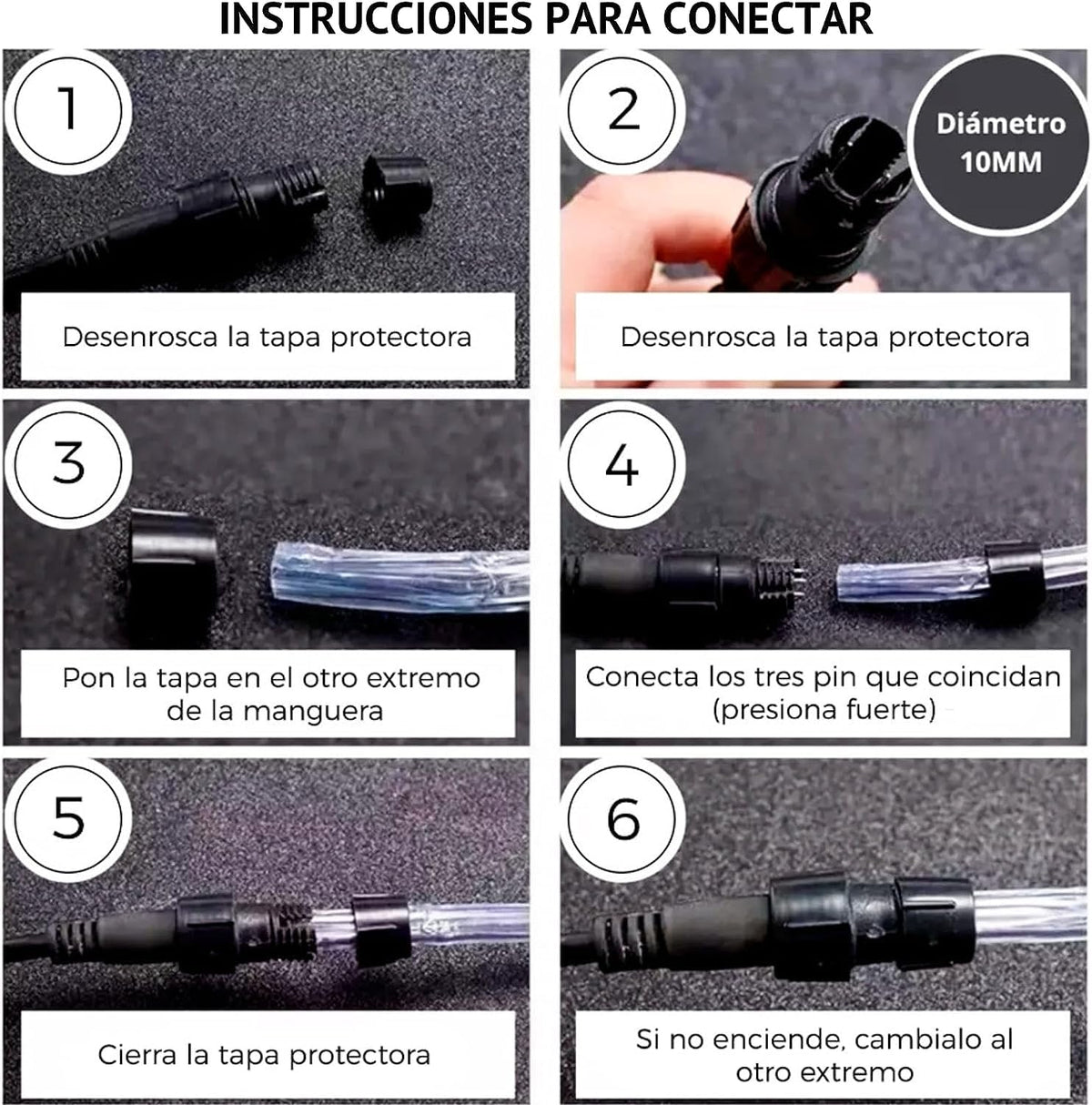 INSTRUCCIONES PARA CONECTAR

1

Desenrosca la tapa protectora

2

Diámetro 10MM

Desenrosca la tapa protectora

3

Pon la tapa en el otro extremo de la manguera

4

Conecta los tres pin que coincidan (presiona fuerte)

5

Cierra la tapa protectora

6

Si no enciende, cambialo al otro extremo