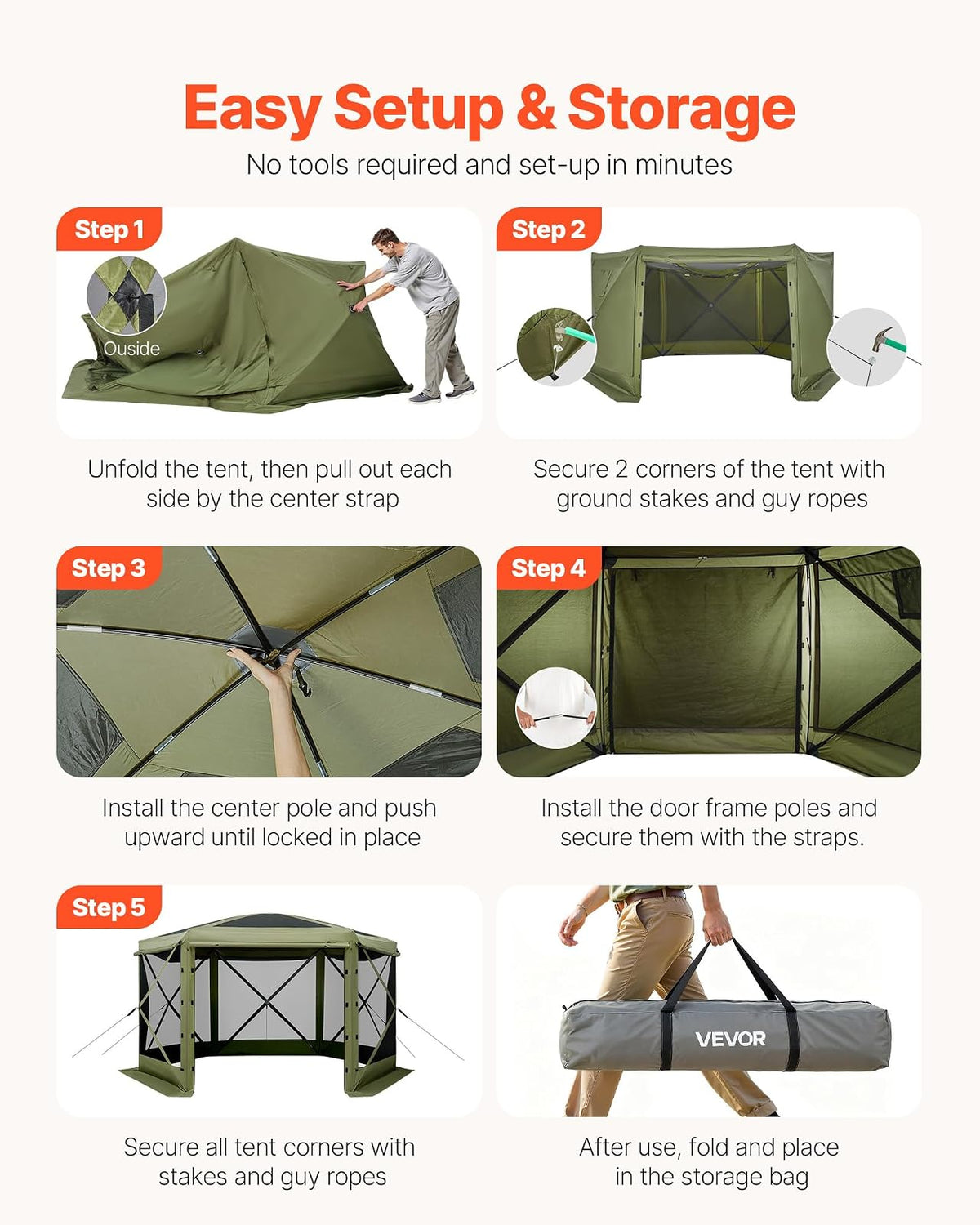 Easy Setup & Storage
No tools required and set-up in minutes

Step 1
Ouside

Unfold the tent, then pull out each side by the center strap

Step 2

Secure 2 corners of the tent with ground stakes and guy ropes

Step 3

Install the center pole and push upward until locked in place

Step 4

Install the door frame poles and secure them with the straps.

Step 5

Secure all tent corners with stakes and guy ropes

VEVOR

After use, fold and place in the storage bag