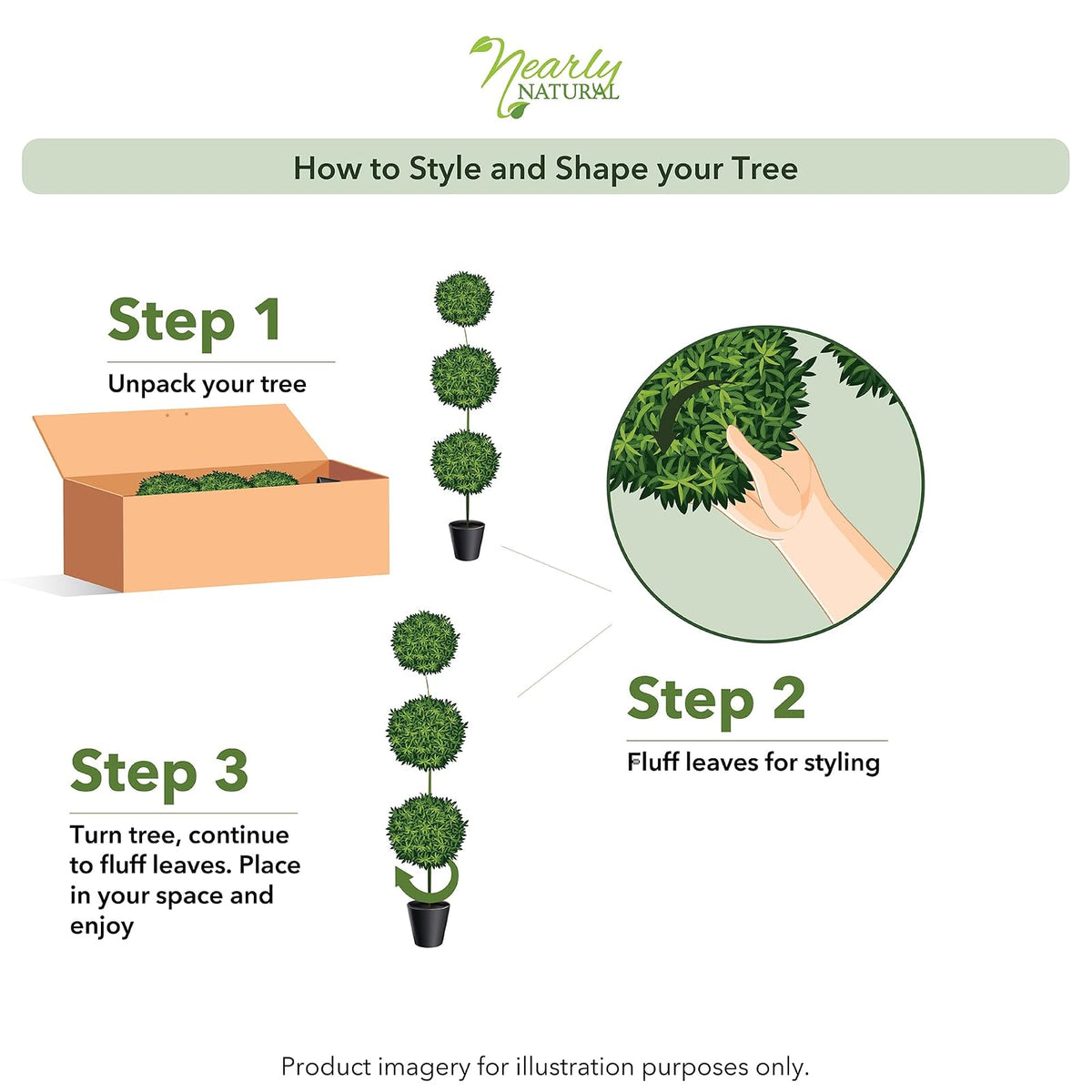 Nearly NATURAL

How to Style and Shape your Tree

Step 1

Unpack your tree

Step 2

Fluff leaves for styling

Step 3

Turn tree, continue to fluff leaves. Place in your space and enjoy

Product imagery for illustration purposes only.