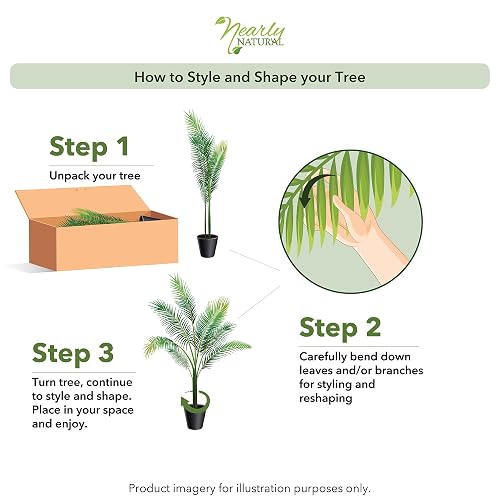 Nearly NATURAL

How to Style and Shape your Tree

Step 1
Unpack your tree

Step 2
Carefully bend down leaves and/or branches for styling and reshaping

Step 3
Turn tree, continue to style and shape. Place in your space and enjoy.

Product imagery for illustration purposes only.