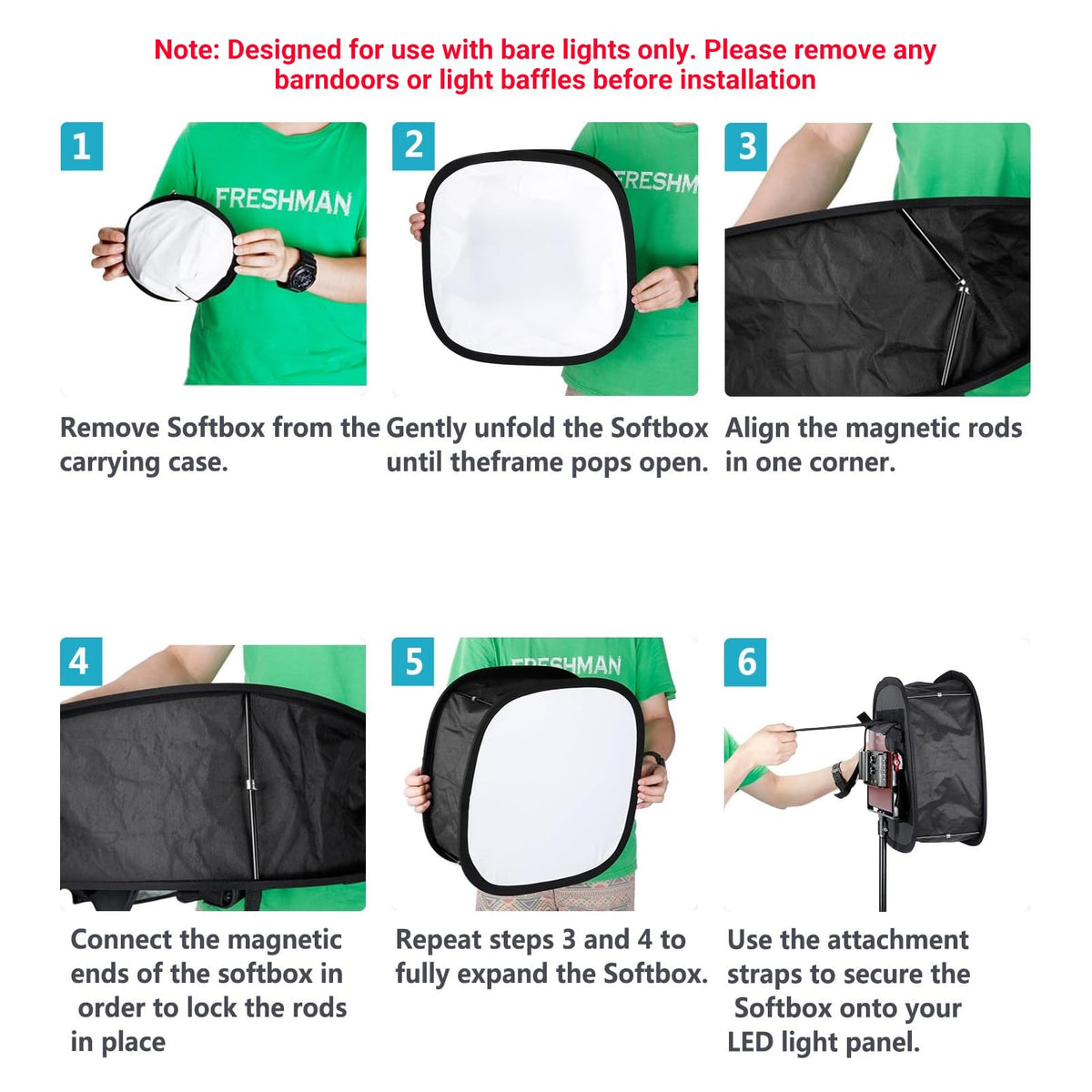 Note: Designed for use with bare lights only. Please remove any barndoors or light baffles before installation

1

FRESHMAN

Remove Softbox from the carrying case.

2

FRESHM

Gently unfold the Softbox until theframe pops open.

3

Align the magnetic rods in one corner.

4

Connect the magnetic ends of the softbox in order to lock the rods in place

5

FRESHMAN

Repeat steps 3 and 4 to fully expand the Softbox.

6

Use the attachment straps to secure the Softbox onto your LED light panel.