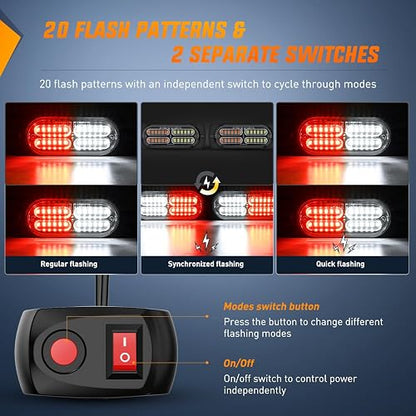 20 FLASH PATTERNS &
2 SEPARATE SWITCHES

20 flash patterns with an independent switch to cycle through modes

Regular flashing

Synchronized flashing

Quick flashing

Modes switch button
Press the button to change different flashing modes

On/Off
On/off switch to control power independently