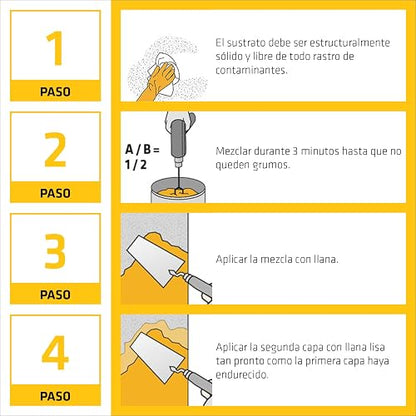 1
PASO

El sustrato debe ser estructuralmente sólido y libre de todo rastro de contaminantes.

2
PASO

A / B = 1 / 2

Mezclar durante 3 minutos hasta que no queden grumos.

3
PASO

Aplicar la mezcla con llana.

4
PASO

Aplicar la segunda capa con llana lisa tan pronto como la primera capa haya endurecido.