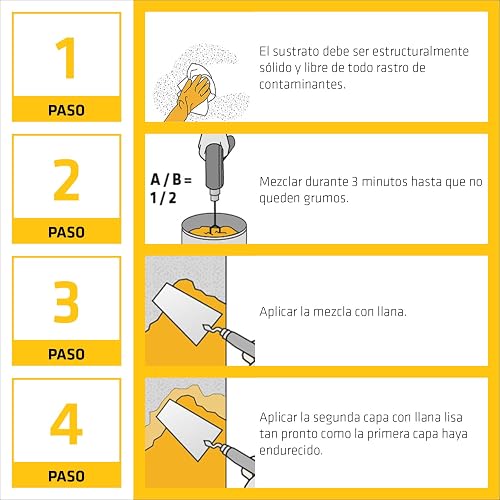 1
PASO

El sustrato debe ser estructuralmente sólido y libre de todo rastro de contaminantes.

2
PASO

A / B = 1 / 2

Mezclar durante 3 minutos hasta que no queden grumos.

3
PASO

Aplicar la mezcla con llana.

4
PASO

Aplicar la segunda capa con llana lisa tan pronto como la primera capa haya endurecido.