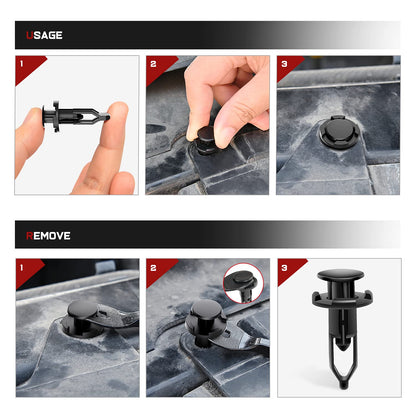 USAGE

1

2

3

REMOVE

1

2

3