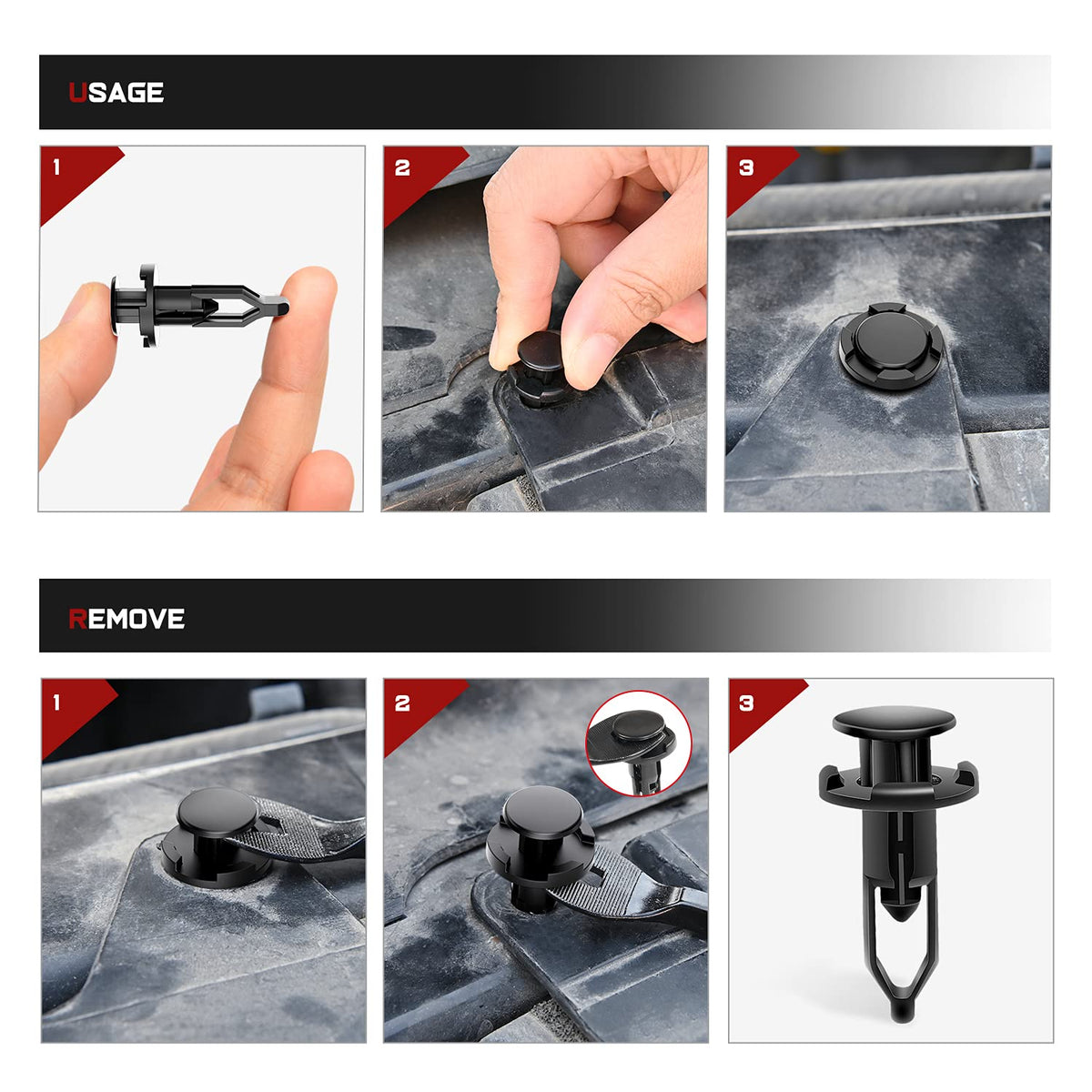 USAGE

1

2

3

REMOVE

1

2

3