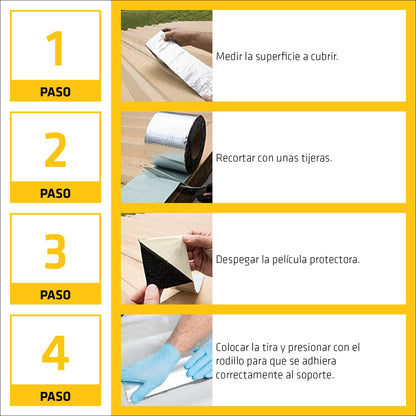 1
PASO

Medir la superficie a cubrir.

2
PASO

Recortar con unas tijeras.

3
PASO

Despegar la película protectora.

4
PASO

Colocar la tira y presionar con el rodillo para que se adhiera correctamente al soporte.