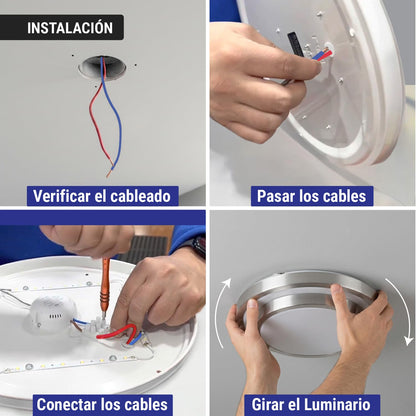 INSTALACIÓN

Verificar el cableado

Pasar los cables

Conectar los cables

Girar el Luminario